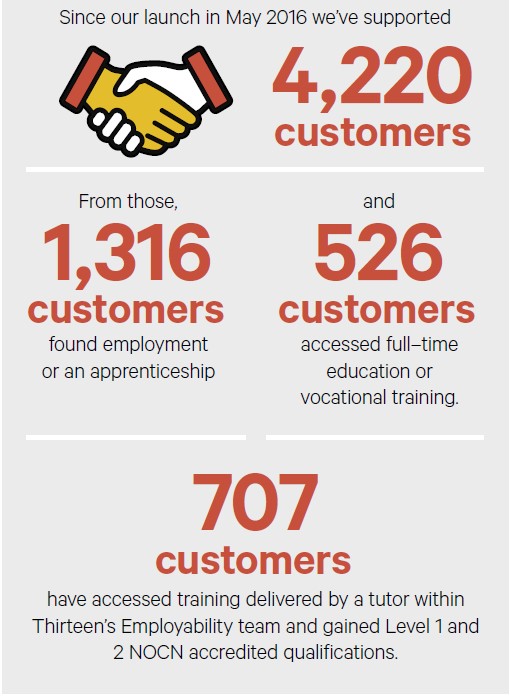 Since our launch in May 2016 we've supported

4,220 customers

From those,

1,316 customers

found employment or an apprenticeship

and

526 customers

accessed full–time education or vocational training.

707 customers

have accessed training delivered by a tutor within Thirteen's Employability team and gained Level 1 and 2 NOCN accredited qualifications.